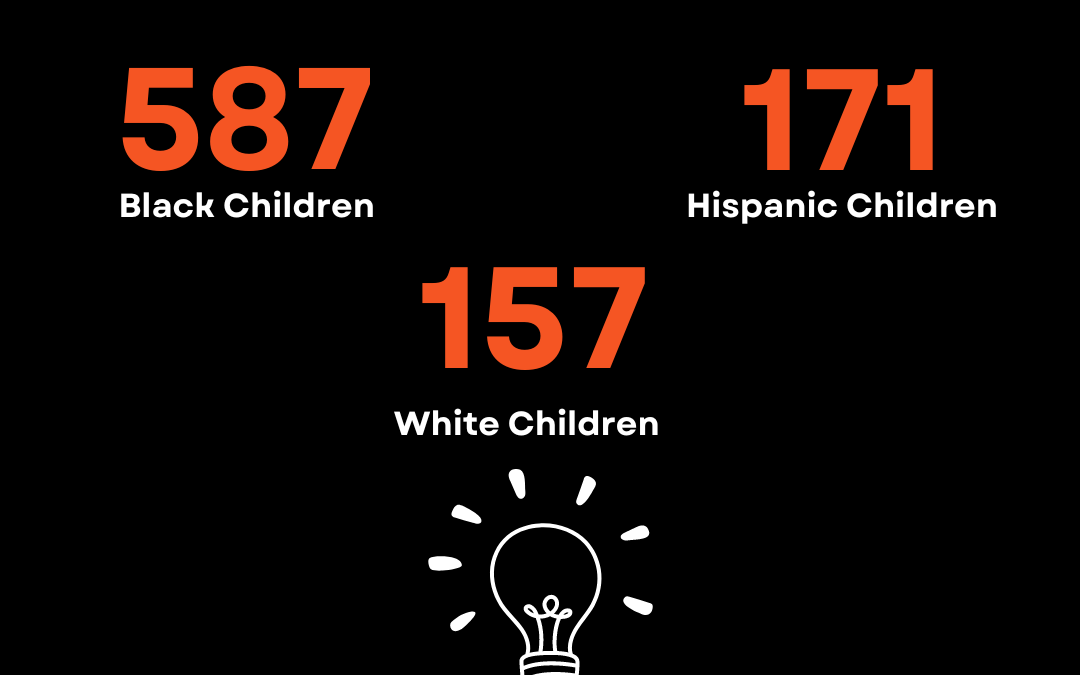 587
Black Children

171
Hispanic Children

157
White Children