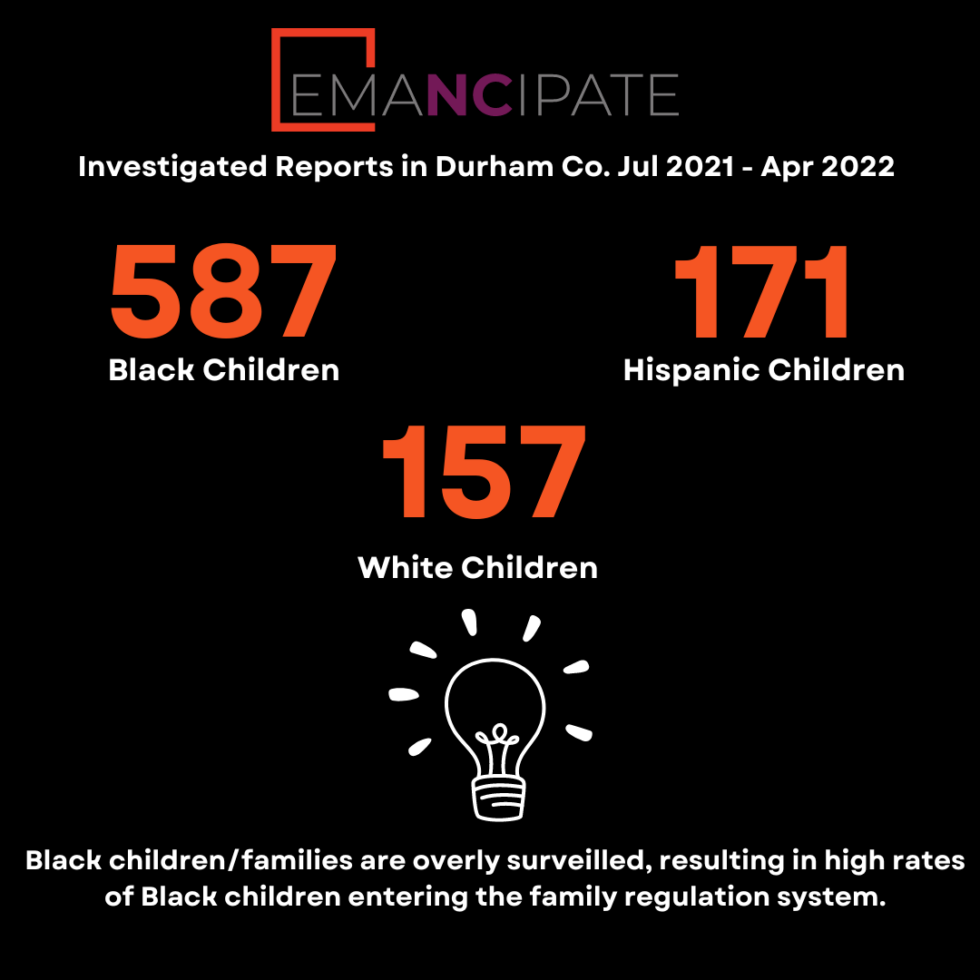 EMANCIPATE

Investigated Reports in Durham Co. Jul 2021 - Apr 2022

587
Black Children

171
Hispanic Children

157
White Children

Black children/families are overly surveilled, resulting in high rates of Black children entering the family regulation system.